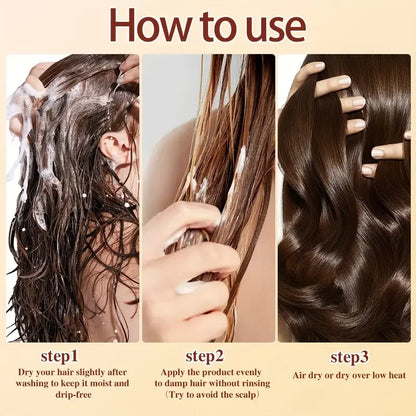 How to use

step1
Dry your hair slightly after washing to keep it moist and drip-free

step2
Apply the product evenly to damp hair without rinsing (Try to avoid the scalp)

step3
Air dry or dry over low heat