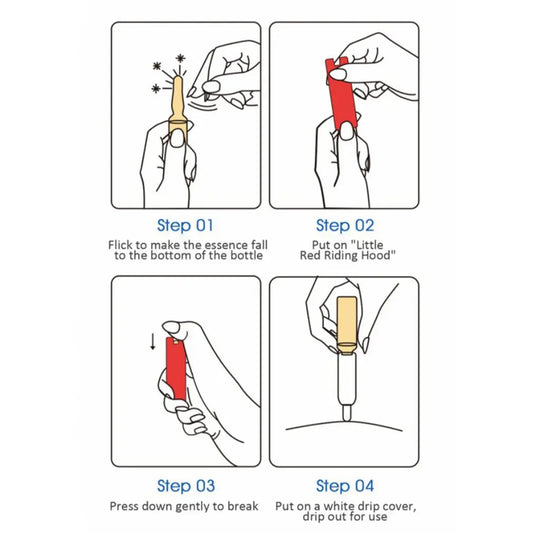 Step 01
Flick to make the essence fall to the bottom of the bottle

Step 02
Put on "Little Red Riding Hood"

Step 03
Press down gently to break

Step 04
Put on a white drip cover, drip out for use