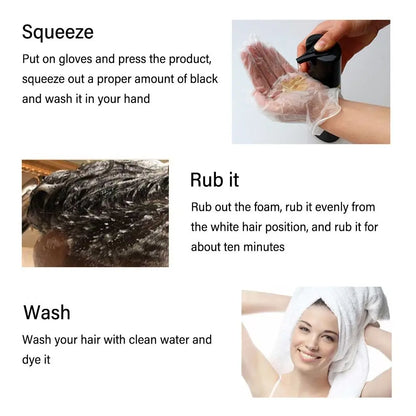 Squeeze

Put on gloves and press the product, squeeze out a proper amount of black and wash it in your hand

Rub it

Rub out the foam, rub it evenly from the white hair position, and rub it for about ten minutes

Wash

Wash your hair with clean water and dye it